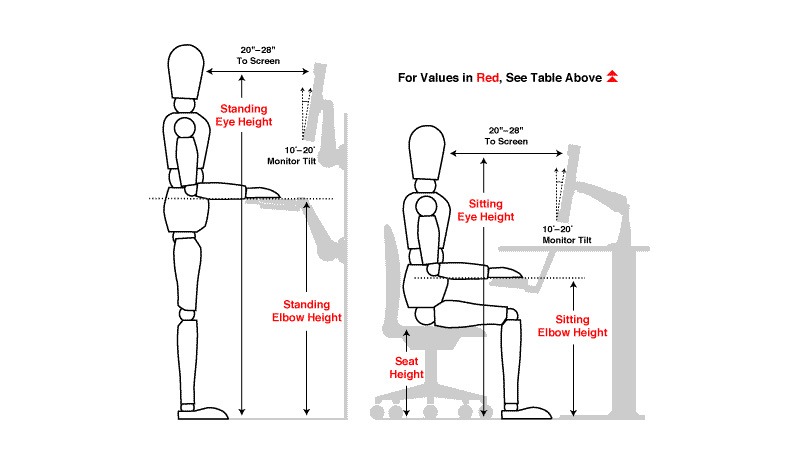 20"–28"
To Screen

Standing Eye Height

10˚–20˚
Monitor Tilt

Standing Elbow Height

For Values in Red, See Table Above

20"–28"
To Screen

Sitting Eye Height

10˚–20˚
Monitor Tilt

Sitting Elbow Height

Seat Height