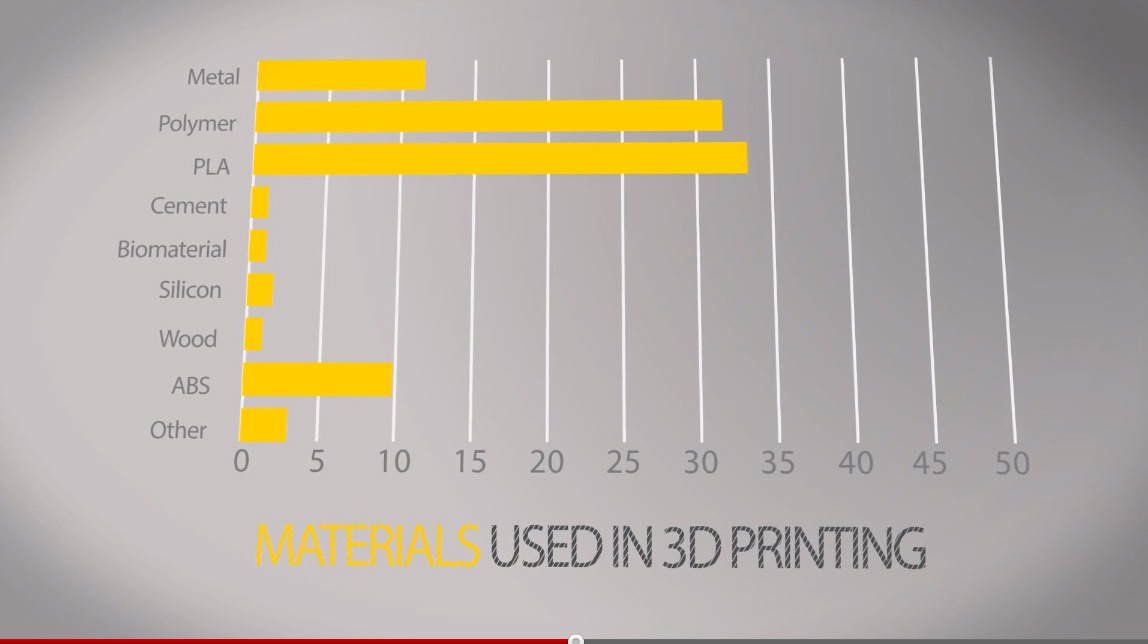 Metal
Polymer
PLA
Cement
Biomaterial
Silicon
Wood
ABS
Other

0 5 10 15 20 25 30 35 40 45 50

MATERIALS USED IN 3D PRINTING