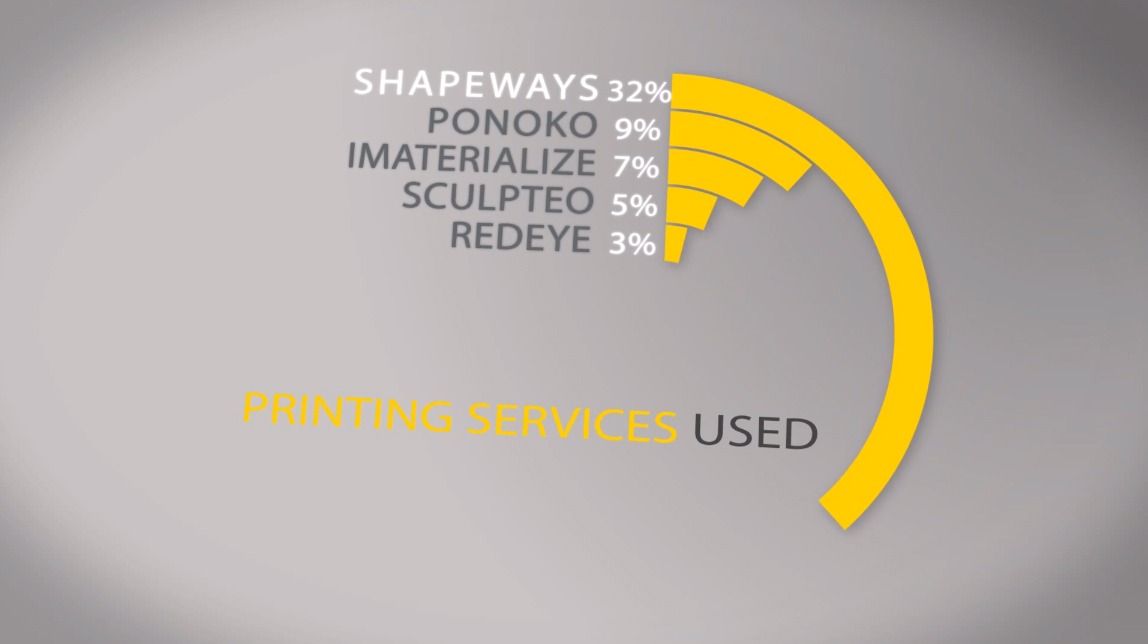 SHAPEWAYS 32%
PONOKO 9%
IMATERIALIZE 7%
SCULPTEO 5%
REDEYE 3%

PRINTING SERVICES USED