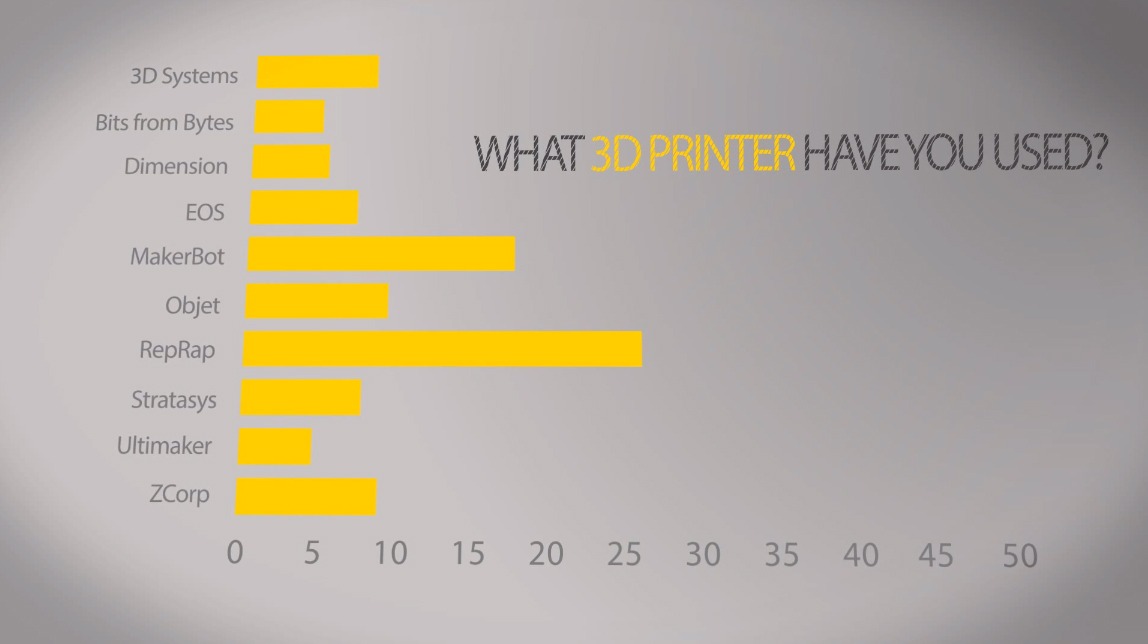 WHAT 3D PRINTER HAVE YOU USED?

3D Systems
Bits from Bytes
Dimension
EOS
MakerBot
Objet
RepRap
Stratasys
Ultimaker
ZCorp

0 5 10 15 20 25 30 35 40 45 50