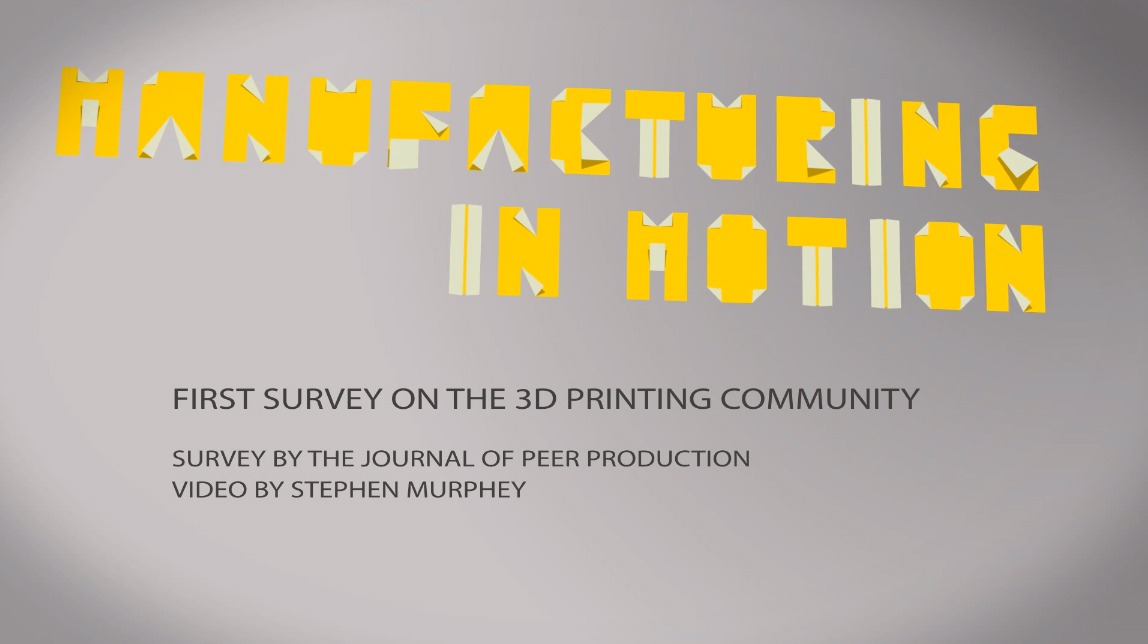 MANUFACTURING
IN MOTION

FIRST SURVEY ON THE 3D PRINTING COMMUNITY

SURVEY BY THE JOURNAL OF PEER PRODUCTION
VIDEO BY STEPHEN MURPHEY