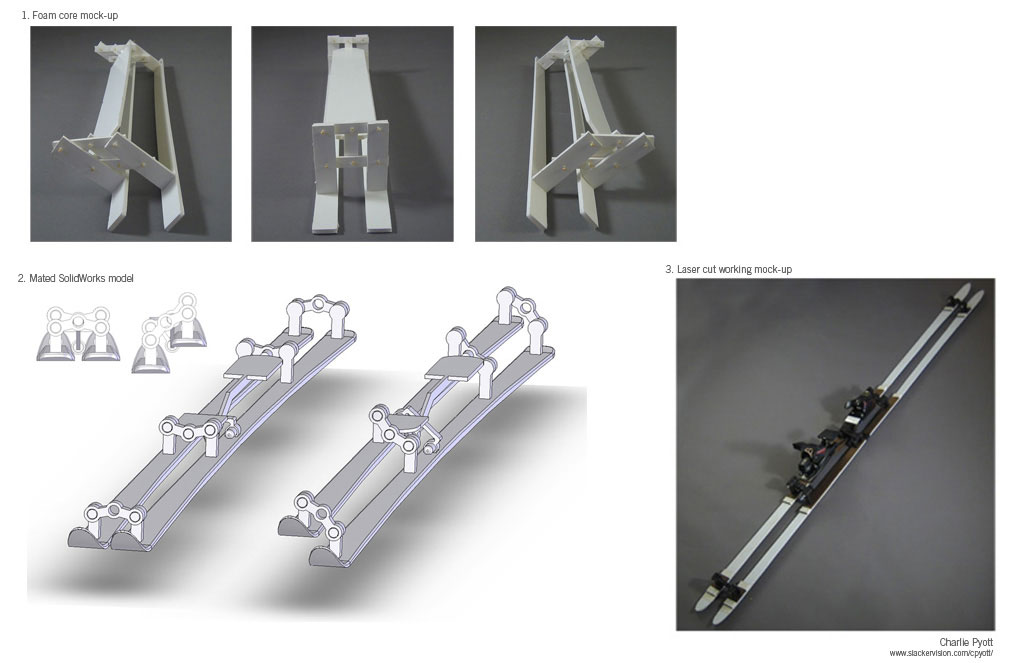 1. Foam core mock-up

2. Mated SolidWorks model

3. Laser cut working mock-up

Charlie Pyott
www.stackervision.com/cpyott/